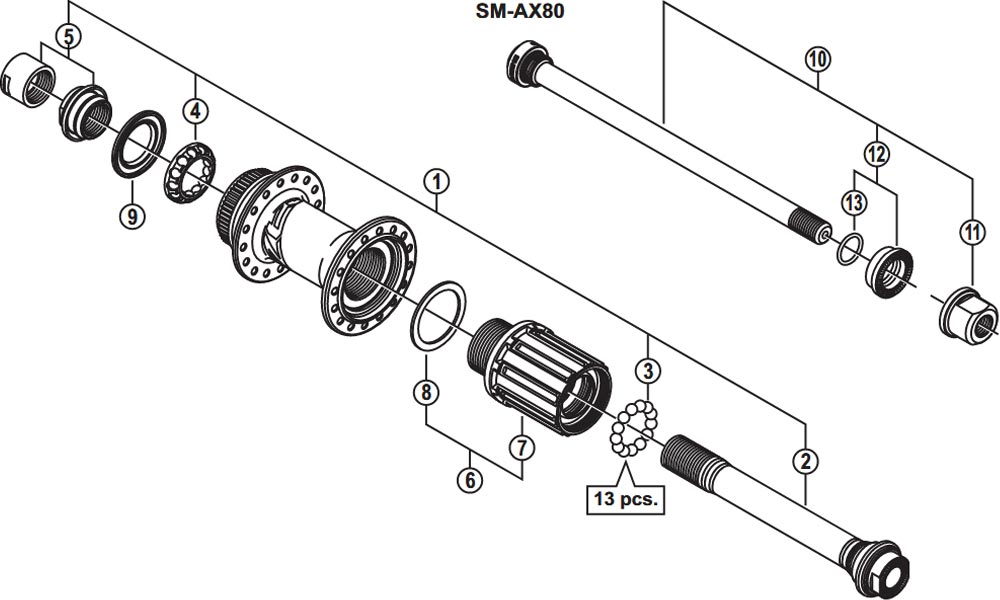 SM-AX80

5

4

9

1

10

12

13

11

3

8

7

6

2

13 pcs.